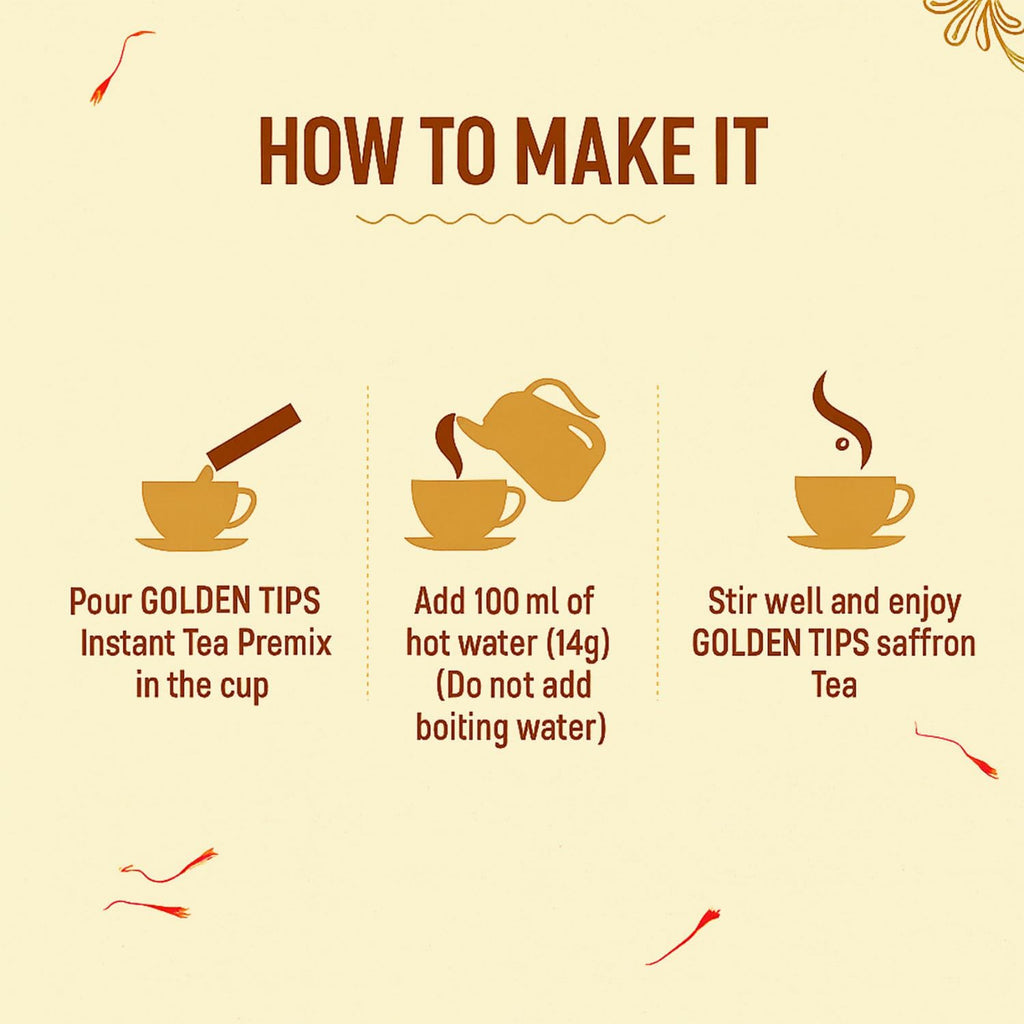 HOW TO MAKE IT

Pour GOLDEN TIPS Instant Tea Premix in the cup

Add 100 ml of hot water (14g) (Do not add boiting water)

Stir well and enjoy GOLDEN TIPS saffron Tea