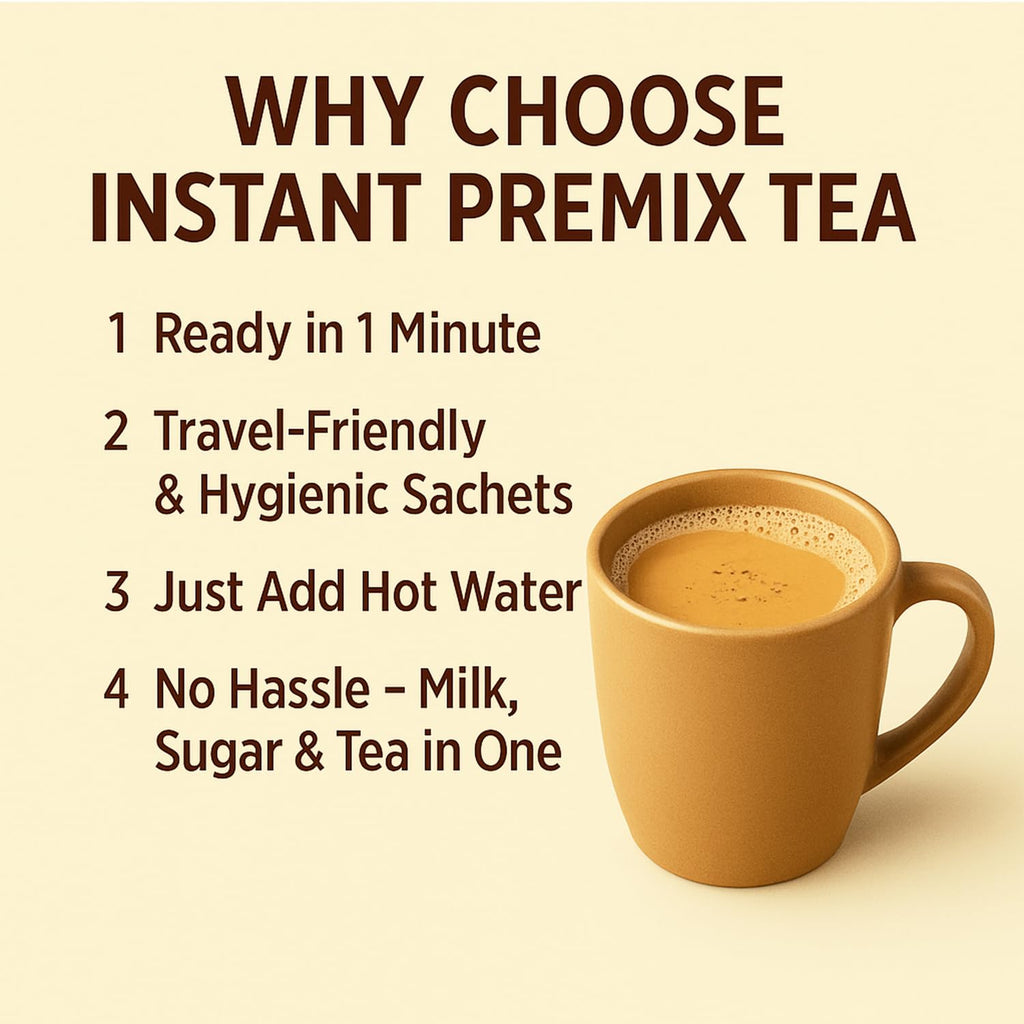 WHY CHOOSE INSTANT PREMIX TEA

1 Ready in 1 Minute

2 Travel-Friendly & Hygienic Sachets

3 Just Add Hot Water

4 No Hassle – Milk, Sugar & Tea in One